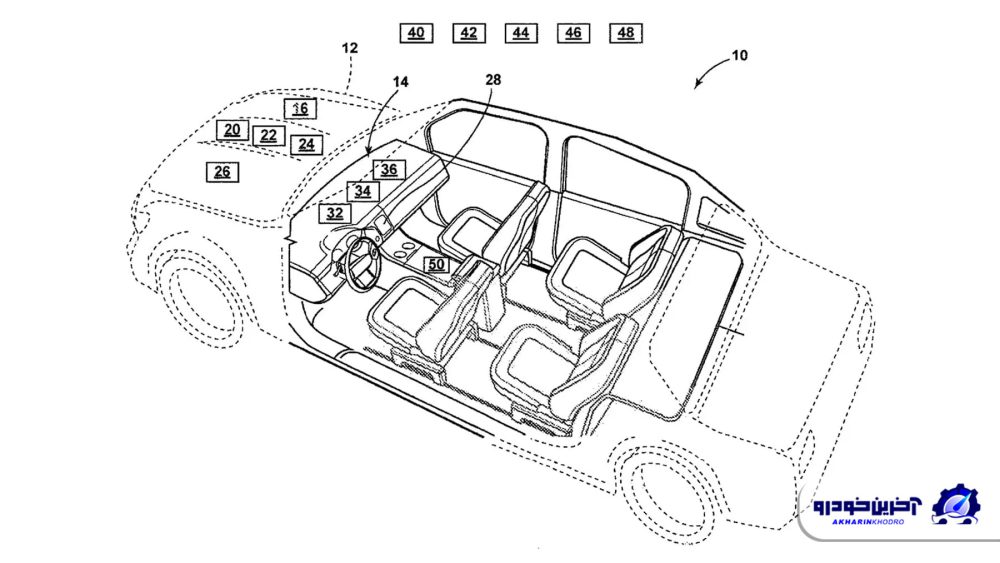 40 42 44 46 48

12

10

14

28

16

20

22

24

26

36

34

32

50

آخرین خودرو
AKHARINKHODRO